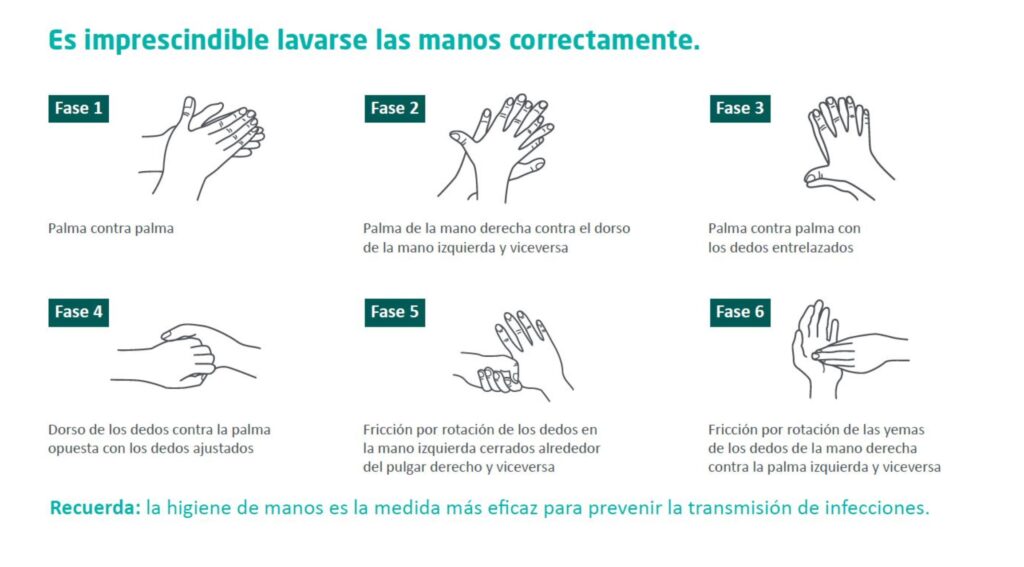 Es imprescindible lavarse las manos correctamente.

Fase 1

Palma contra palma

Fase 2

Palma de la mano derecha contra el dorso de la mano izquierda y viceversa

Fase 3

Palma contra palma con los dedos entrelazados

Fase 4

Dorso de los dedos contra la palma opuesta con los dedos ajustados

Fase 5

Fricción por rotación de los dedos en la mano izquierda cerrados alrededor del pulgar derecho y viceversa

Fase 6

Fricción por rotación de las yemas de los dedos de la mano derecha contra la palma izquierda y viceversa

Recuerda: la higiene de manos es la medida más eficaz para prevenir la transmisión de infecciones.